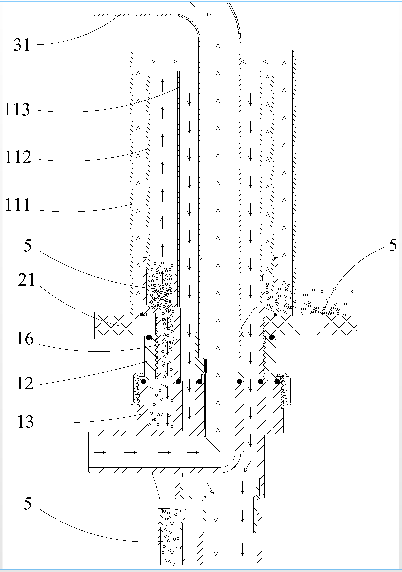 31
113
112
111
5
5
21
16
12
13
5