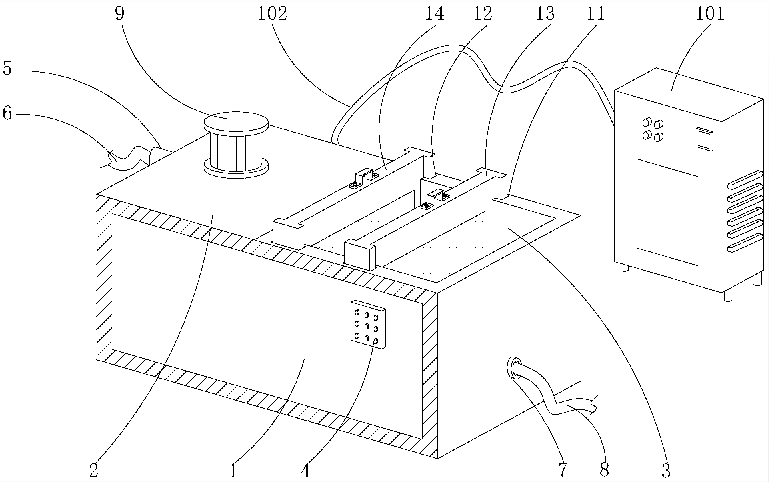 9
102
14
12
13
11
101
5
6
2
1
4
7
8
3