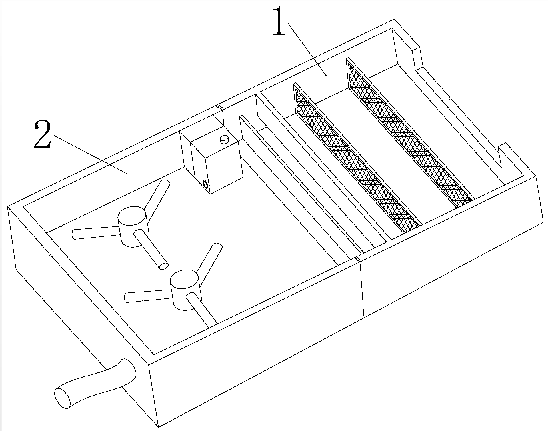 1
2